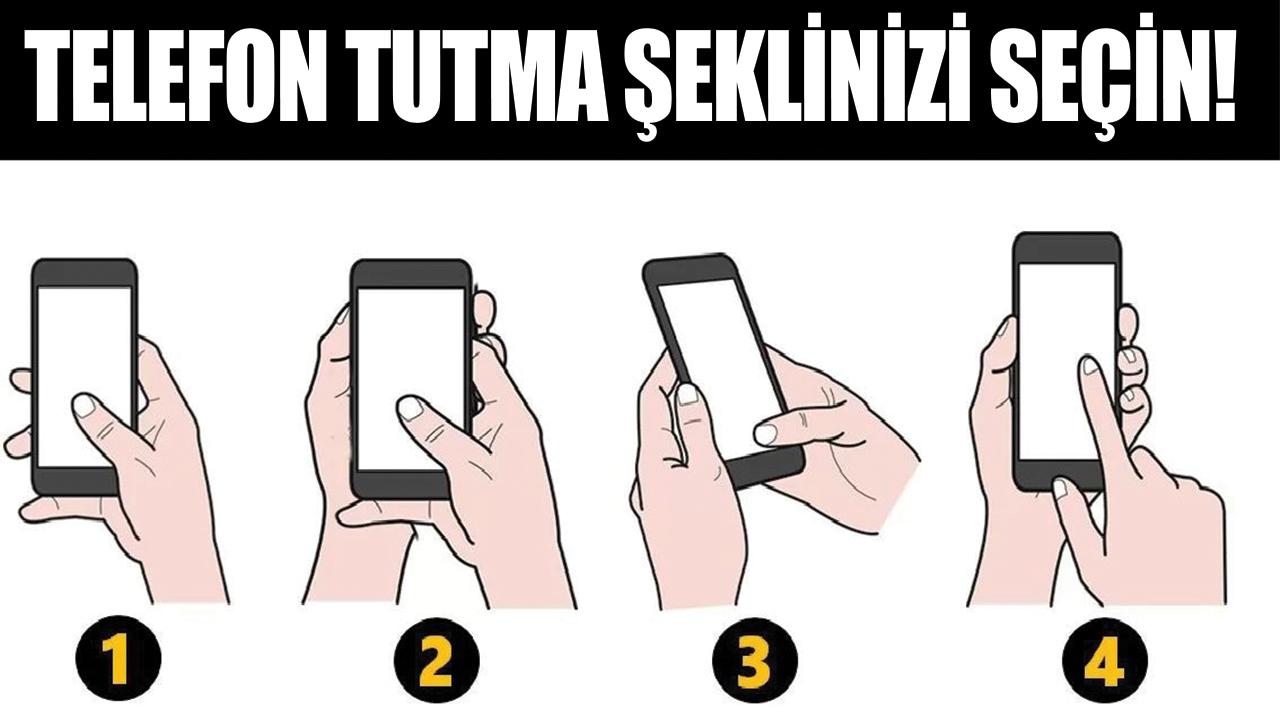 TELEFON TUTMA ŞEKLİNİZİ SEÇİN!

1

2

3

4